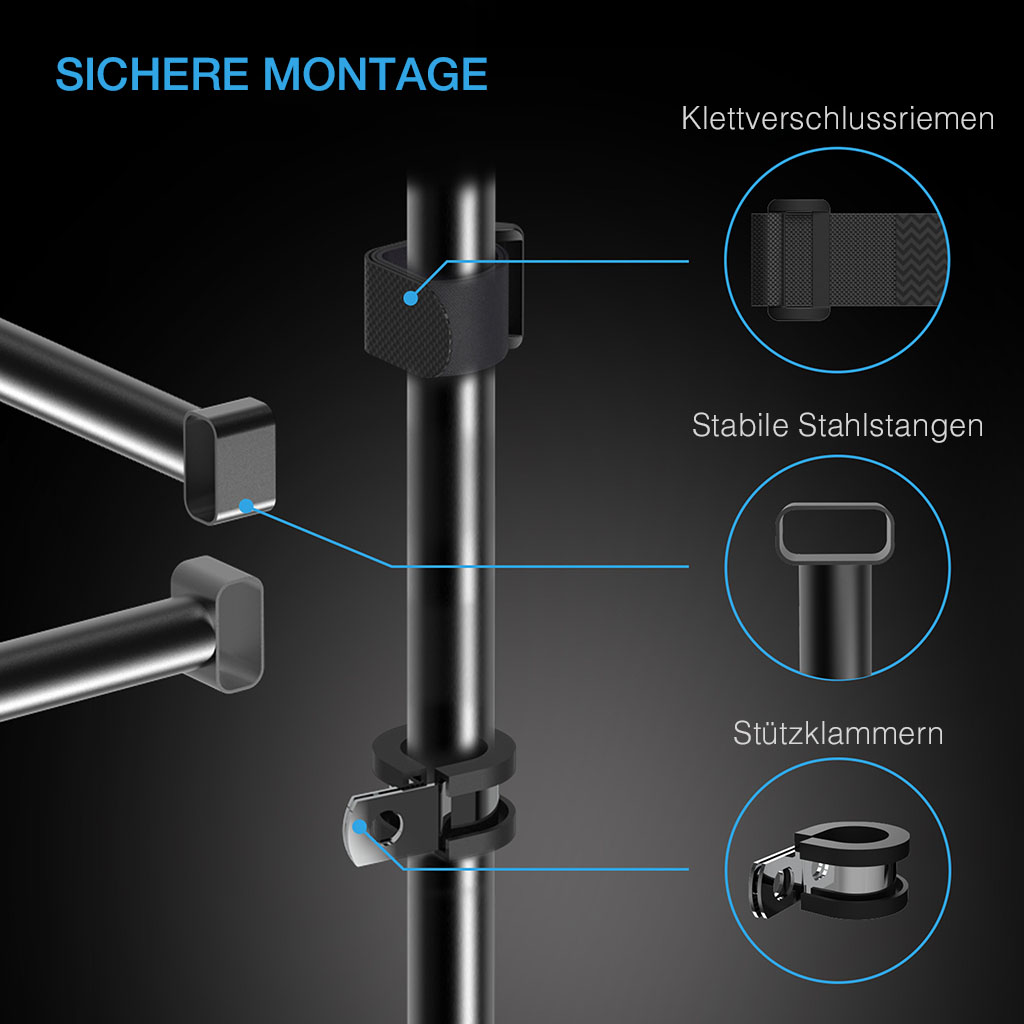 SICHERE MONTAGE

Klettverschlussriemen

Stabile Stahlstangen

Stützklammern